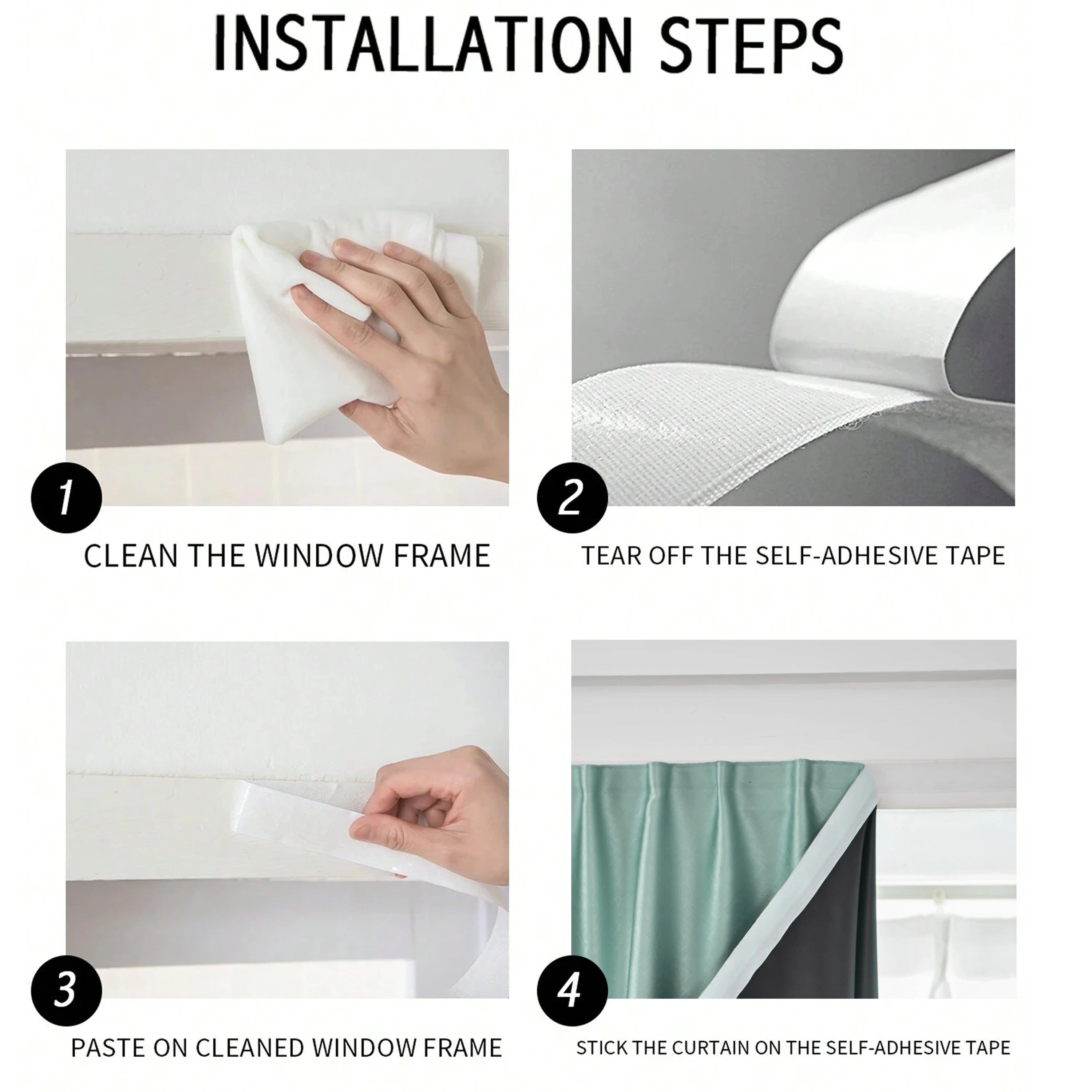 INSTALLATION STEPS

1

CLEAN THE WINDOW FRAME

2

TEAR OFF THE SELF-ADHESIVE TAPE

3

PASTE ON CLEANED WINDOW FRAME

4

STICK THE CURTAIN ON THE SELF-ADHESIVE TAPE